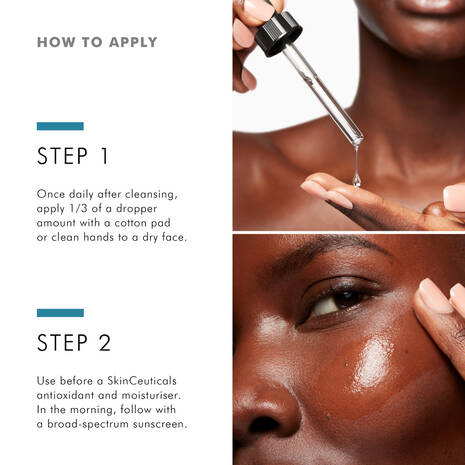 HOW TO APPLY

STEP 1

Once daily after cleansing, apply 1/3 of a dropper amount with a cotton pad or clean hands to a dry face.

STEP 2

Use before a SkinCeuticals antioxidant and moisturiser. In the morning, follow with a broad-spectrum sunscreen.